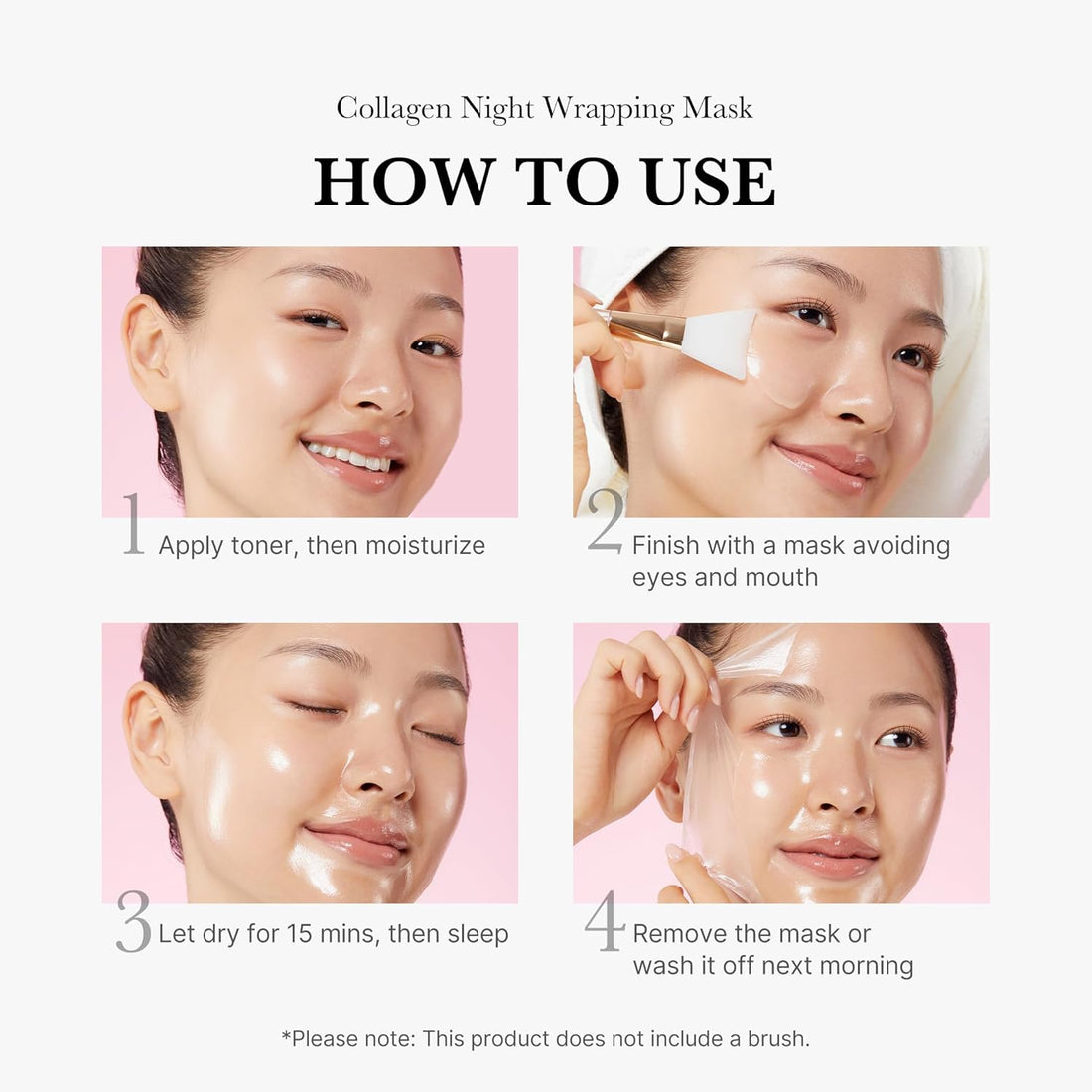 Collagen Night Wrapping Mask

HOW TO USE

1 Apply toner, then moisturize

2 Finish with a mask avoiding eyes and mouth

3 Let dry for 15 mins, then sleep

4 Remove the mask or wash it off next morning

*Please note: This product does not include a brush.